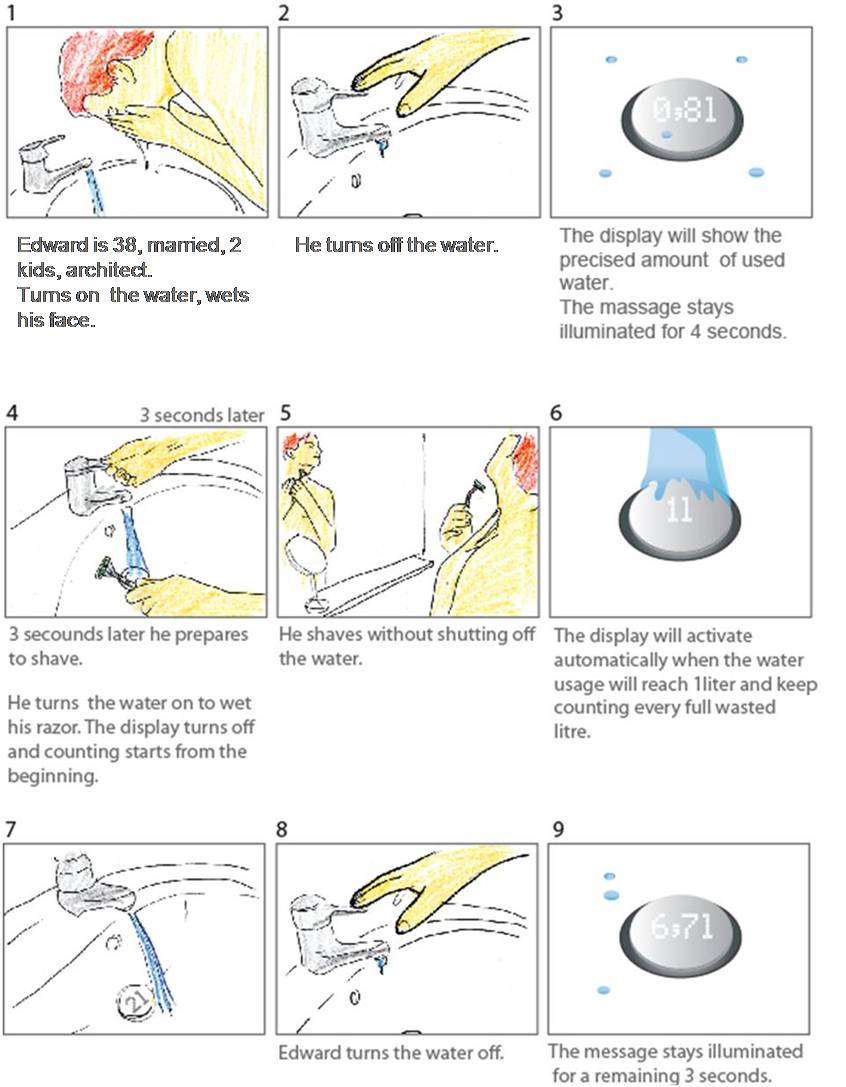 1

Edward is 38, married, 2 kids, architect.
Turns on the water, wets his face.

2

He turns off the water.

3

0,8l

The display will show the precised amount of used water.
The massage stays illuminated for 4 seconds.

4

3 seconds later

3 secounds later he prepares to shave.

He turns the water on to wet his razor. The display turns off and counting starts from the beginning.

5

He shaves without shutting off the water.

6

1l

The display will activate automatically when the water usage will reach 1liter and keep counting every full wasted litre.

7

2l

8

Edward turns the water off.

9

6,7l

The message stays illuminated for a remaining 3 seconds.